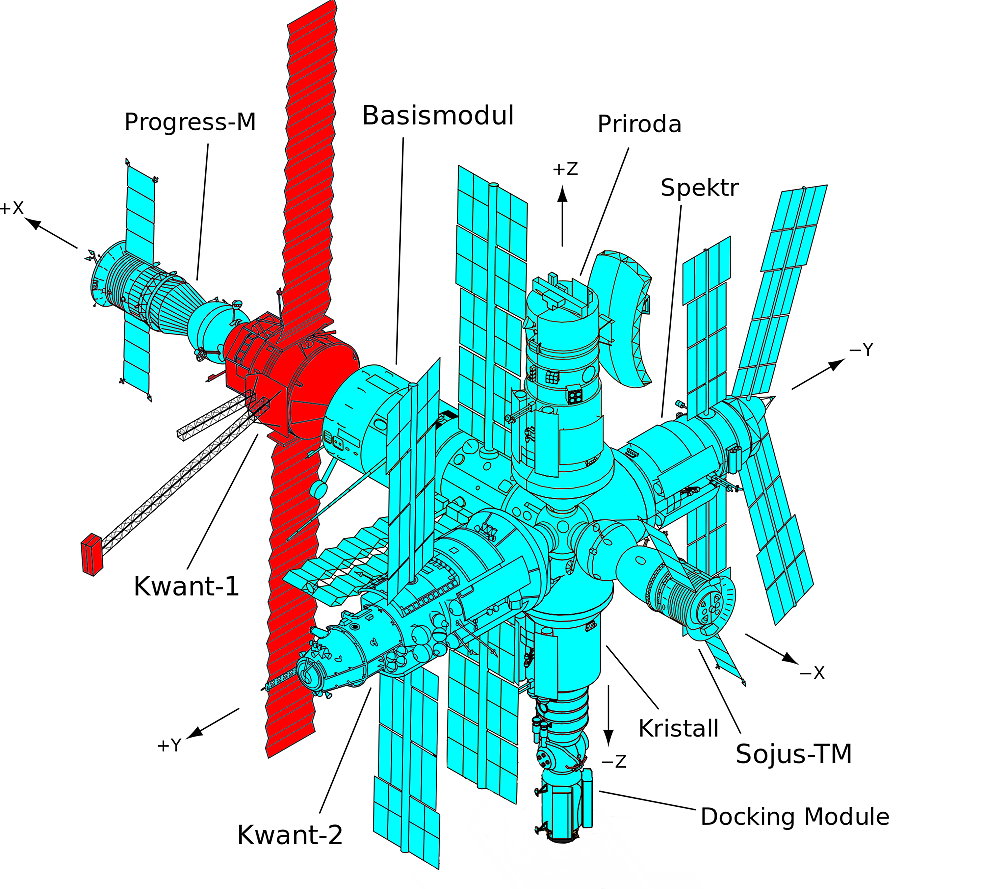 Progress-M
Basismodul
Priroda
+Z
Spektr
+X
−Y
Kwant-1
−X
Kristall
Sojus-TM
+Y
−Z
Docking Module
Kwant-2